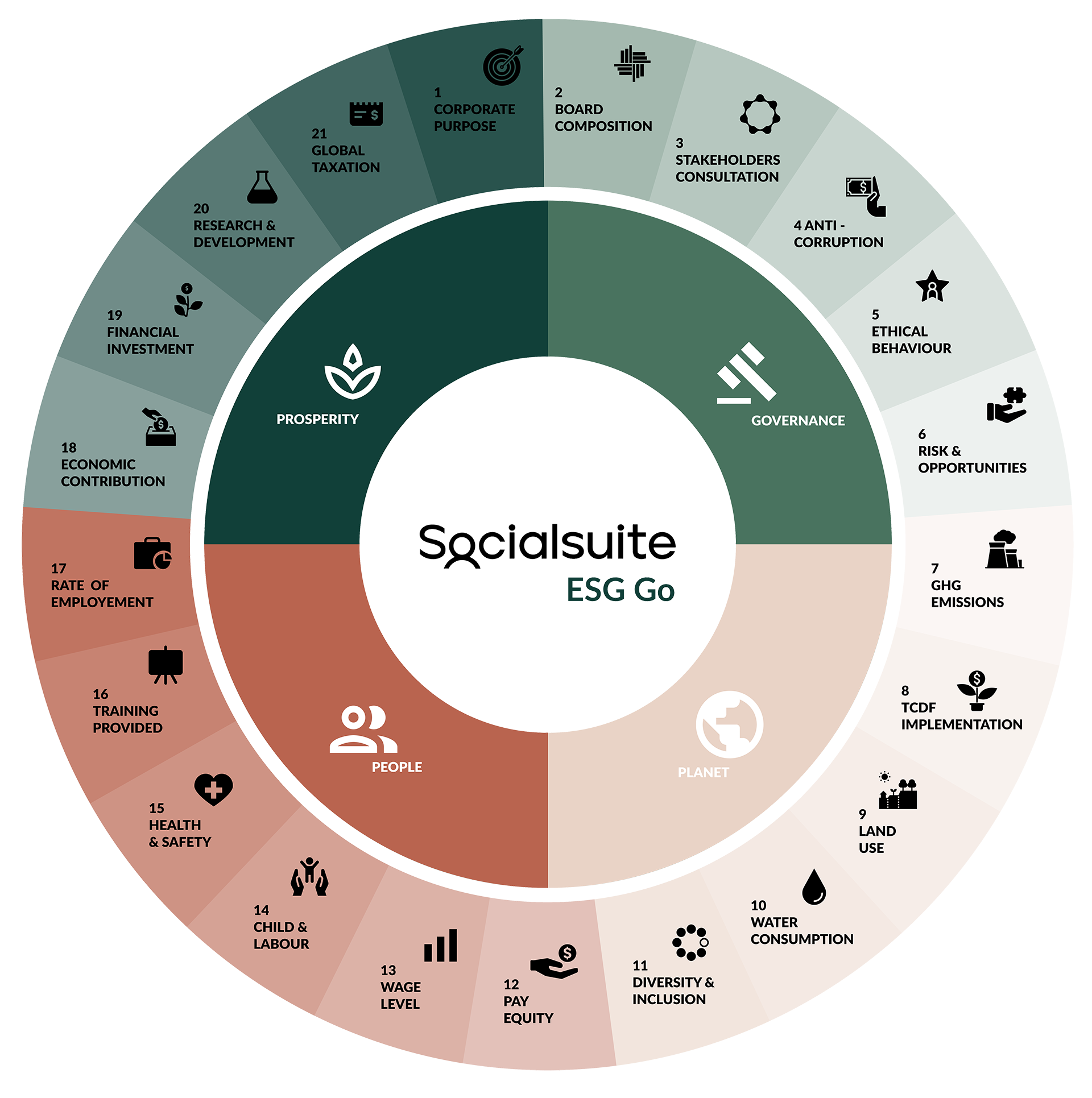 1
CORPORATE PURPOSE

2
BOARD COMPOSITION

3
STAKEHOLDERS CONSULTATION

4 ANTI - CORRUPTION

5
ETHICAL BEHAVIOUR

6
RISK & OPPORTUNITIES

7
GHG EMISSIONS

8
TCDF IMPLEMENTATION

9
LAND USE

10
WATER CONSUMPTION

11
DIVERSITY & INCLUSION

12
PAY EQUITY

13
WAGE LEVEL

14
CHILD & LABOUR

15
HEALTH & SAFETY

16
TRAINING PROVIDED

17
RATE OF EMPLOYEMENT

18
ECONOMIC CONTRIBUTION

19
FINANCIAL INVESTMENT

20
RESEARCH & DEVELOPMENT

21
GLOBAL TAXATION

PROSPERITY

GOVERNANCE

PEOPLE

PLANET

Socialsuite
ESG Go